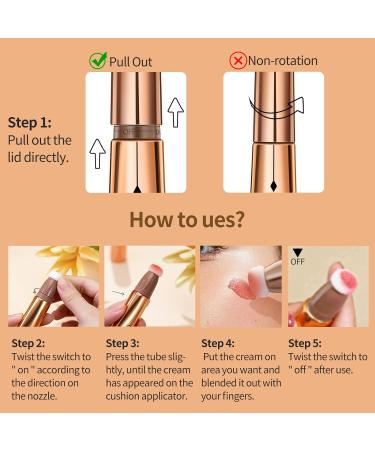 Pull Out

Non-rotation

Step 1:
Pull out the lid directly.

OFF

How to ues?

OFF

Step 2:
Twist the switch to " on " according to the direction on the nozzle.

Step 3:
Press the tube slightly, until the cream has appeared on the cushion applicator.

Step 4:
Put the cream on area you want and blended it out with your fingers.

Step 5:
Twist the switch to " off " after use.