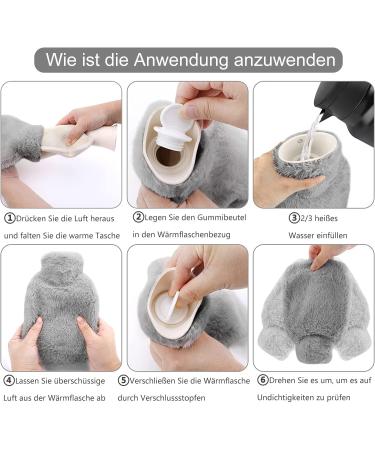 Wie ist die Anwendung anzuwenden

①Drücken Sie die Luft heraus und falten Sie die warme Tasche

②Legen Sie den Gummibeutel in den Wärmflaschenbezug

③2/3 heißes Wasser einfüllen

④Lassen Sie überschüssige Luft aus der Wärmflasche ab

⑤Verschließen Sie die Wärmflasche durch Verschlussstopfen

⑥Drehen Sie es um, um es auf Undichtigkeiten zu prüfen