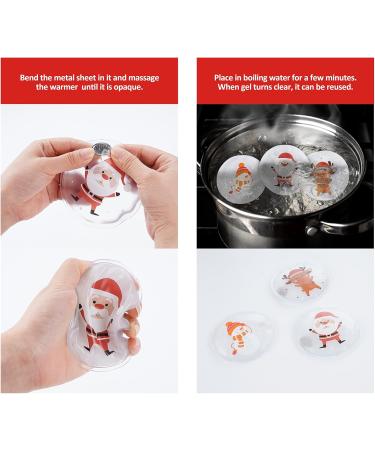 Bend the metal sheet in it and massage the warmer until it is opaque.

Place in boiling water for a few minutes. When gel turns clear, it can be reused.