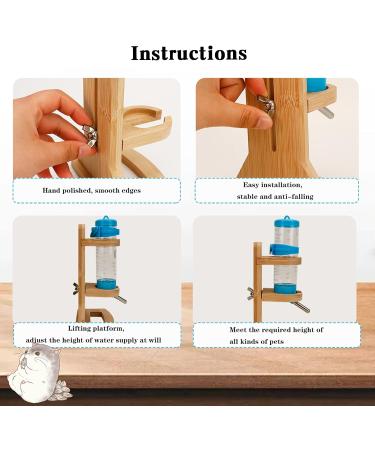 Instructions

Hand polished, smooth edges

Easy installation, stable and anti-falling

Lifting platform, adjust the height of water supply at will

Meet the required height of all kinds of pets