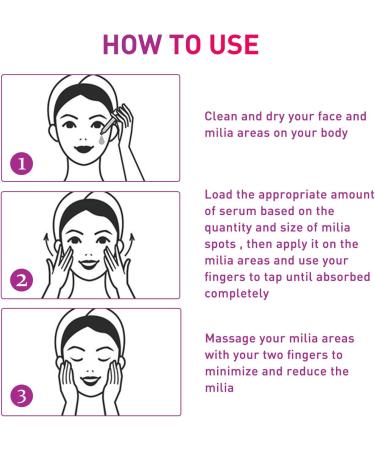 HOW TO USE

1

Clean and dry your face and milia areas on your body

2

Load the appropriate amount of serum based on the quantity and size of milia spots , then apply it on the milia areas and use your fingers to tap until absorbed completely

3

Massage your milia areas with your two fingers to minimize and reduce the milia