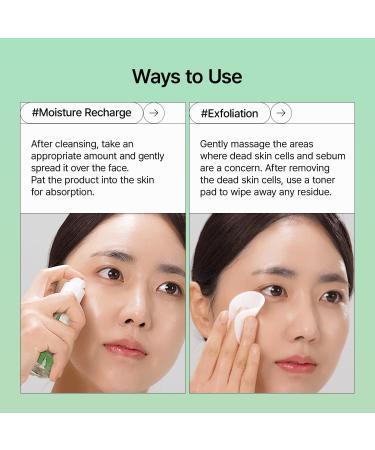 Ways to Use

#Moisture Recharge →

After cleansing, take an appropriate amount and gently spread it over the face.
Pat the product into the skin for absorption.

#Exfoliation →

Gently massage the areas where dead skin cells and sebum are a concern. After removing the dead skin cells, use a toner pad to wipe away any residue.