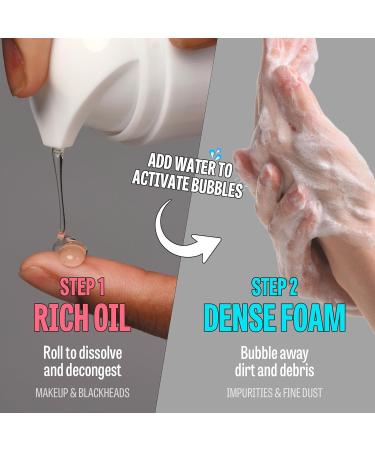 ADD WATER TO ACTIVATE BUBBLES

STEP 1
RICH OIL
Roll to dissolve and decongest
MAKEUP & BLACKHEADS

STEP 2
DENSE FOAM
Bubble away dirt and debris
IMPURITIES & FINE DUST