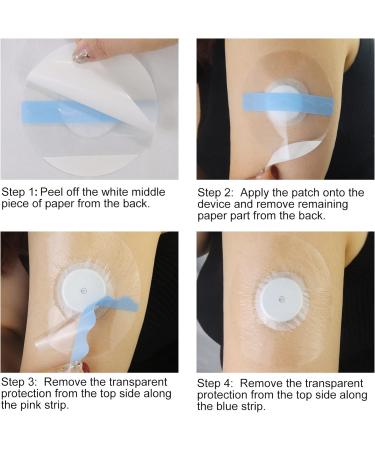 Step 1: Peel off the white middle piece of paper from the back.

Step 2: Apply the patch onto the device and remove remaining paper part from the back.

Step 3: Remove the transparent protection from the top side along the pink strip.

Step 4: Remove the transparent protection from the top side along the blue strip.