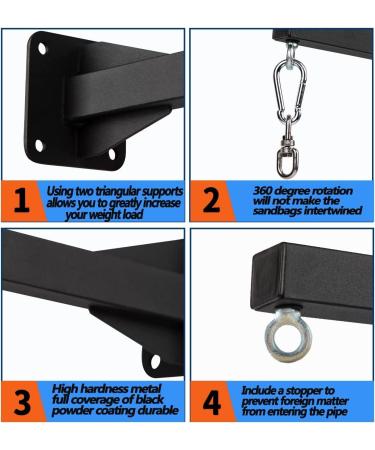 1

Using two triangular supports allows you to greatly increase your weight load

2

360 degree rotation will not make the sandbags intertwined

3

High hardness metal full coverage of black powder coating durable

4

Include a stopper to prevent foreign matter from entering the pipe