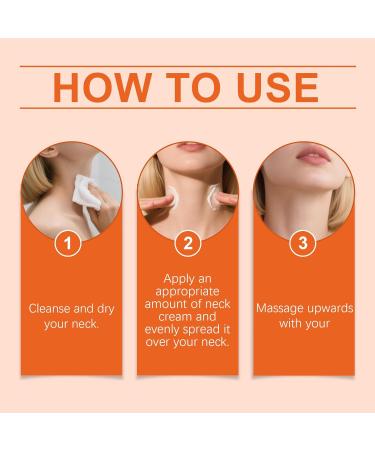 HOW TO USE

1

Cleanse and dry your neck.

2

Apply an appropriate amount of neck cream and evenly spread it over your neck.

3

Massage upwards with your