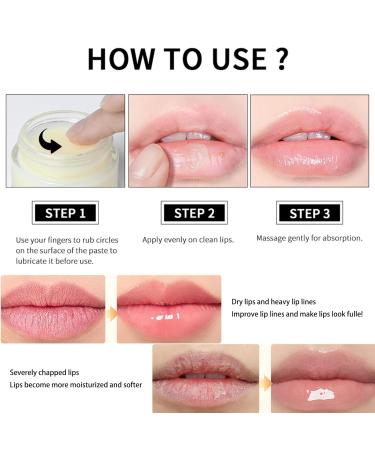 HOW TO USE ?

STEP 1

Use your fingers to rub circles on the surface of the paste to lubricate it before use.

STEP 2

Apply evenly on clean lips.

STEP 3

Massage gently for absorption.

Dry lips and heavy lip lines
Improve lip lines and make lips look fulle!

Severely chapped lips
Lips become more moisturized and softer