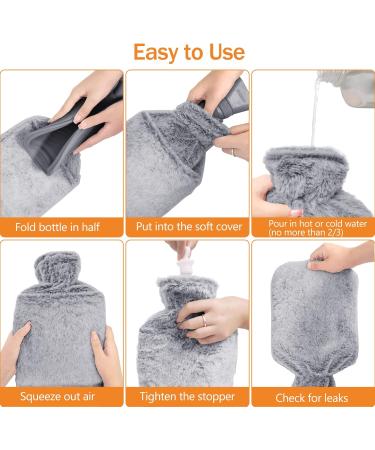 Easy to Use

Fold bottle in half

Put into the soft cover

Pour in hot or cold water (no more than 2/3)

Squeeze out air

Tighten the stopper

Check for leaks