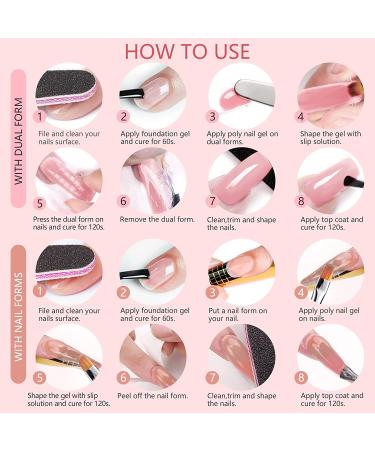 HOW TO USE

WITH DUAL FORM

1
File and clean your nails surface.

2
Apply foundation gel and cure for 60s.

3
Apply poly nail gel on dual forms.

4
Shape the gel with slip solution.

5
Press the dual form on nails and cure for 120s.

6
Remove the dual form.

7
Clean,trim and shape the nails.

8
Apply top coat and cure for 120s.

WITH NAIL FORMS

1
File and clean your nails surface.

2
Apply foundation gel and cure for 60s.

3
Put a nail form on your nail.

4
Apply poly nail gel on nails.

5
Shape the gel with slip solution and cure for 120s.

6
Peel off the nail form.

7
Clean,trim and shape the nails.

8
Apply top coat and cure for 120s.