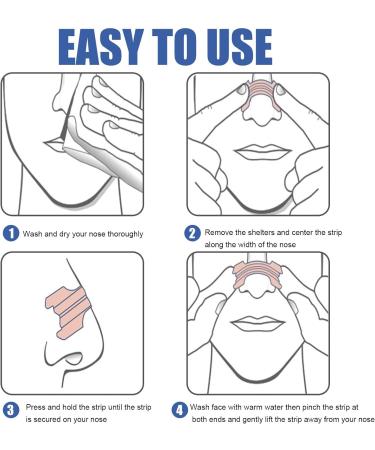 EASY TO USE

1 Wash and dry your nose thoroughly

2 Remove the shelters and center the strip along the width of the nose

3 Press and hold the strip until the strip is secured on your nose

4 Wash face with warm water then pinch the strip at both ends and gently lift the strip away from your nose