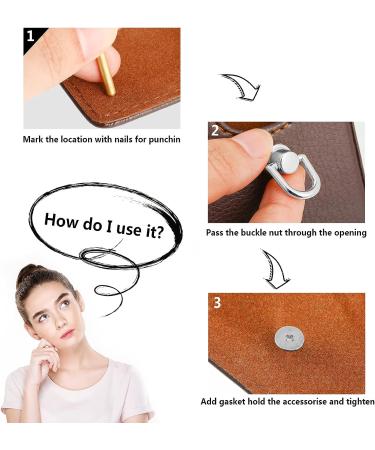 1

Mark the location with nails for punchin

2

Pass the buckle nut through the opening

How do I use it?

3

Add gasket hold the accessorise and tighten