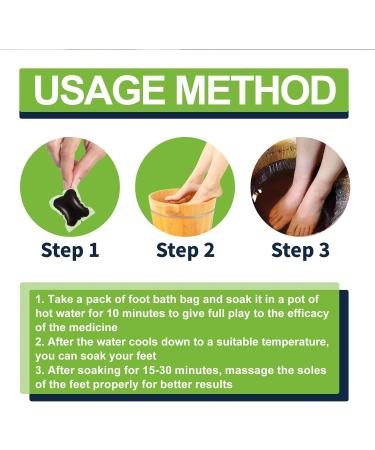 USAGE METHOD

Step 1

Step 2

Step 3

1. Take a pack of foot bath bag and soak it in a pot of hot water for 10 minutes to give full play to the efficacy of the medicine
2. After the water cools down to a suitable temperature, you can soak your feet
3. After soaking for 15-30 minutes, massage the soles of the feet properly for better results