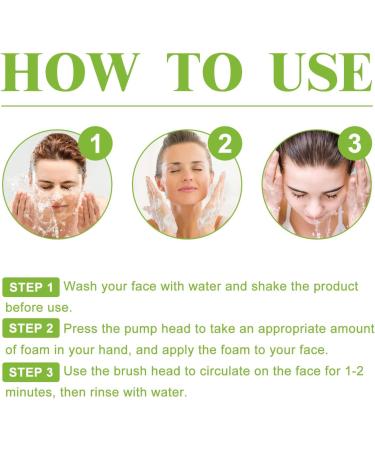 HOW TO USE

1

2

3

STEP 1 Wash your face with water and shake the product before use.

STEP 2 Press the pump head to take an appropriate amount of foam in your hand, and apply the foam to your face.

STEP 3 Use the brush head to circulate on the face for 1-2 minutes, then rinse with water.