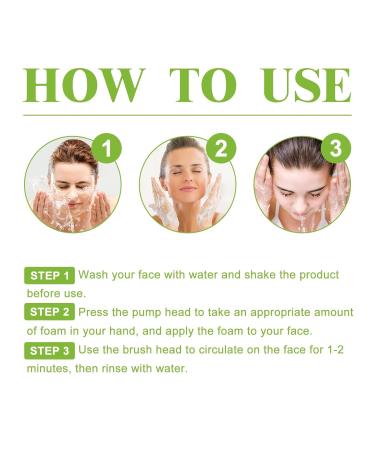 HOW TO USE

1

2

3

STEP 1 Wash your face with water and shake the product before use.

STEP 2 Press the pump head to take an appropriate amount of foam in your hand, and apply the foam to your face.

STEP 3 Use the brush head to circulate on the face for 1-2 minutes, then rinse with water.