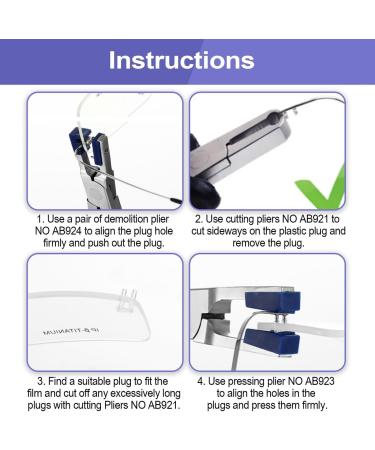 Instructions

1. Use a pair of demolition plier NO AB924 to align the plug hole firmly and push out the plug.

2. Use cutting pliers NO AB921 to cut sideways on the plastic plug and remove the plug.

IP β-TITANIUM

3. Find a suitable plug to fit the film and cut off any excessively long plugs with cutting Pliers NO AB921.

4. Use pressing plier NO AB923 to align the holes in the plugs and press them firmly.