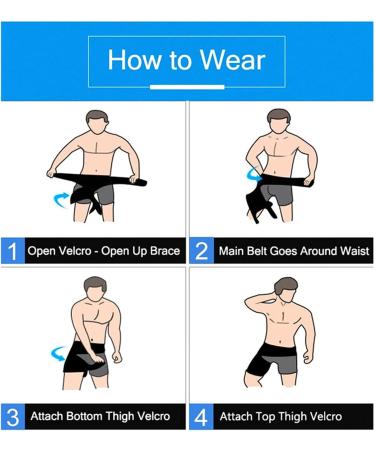 How to Wear

1 Open Velcro - Open Up Brace

2 Main Belt Goes Around Waist

3 Attach Bottom Thigh Velcro

4 Attach Top Thigh Velcro