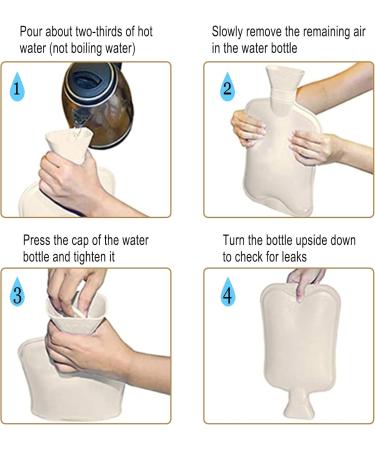 Pour about two-thirds of hot water (not boiling water)

1

Slowly remove the remaining air in the water bottle

2

Press the cap of the water bottle and tighten it

3

Turn the bottle upside down to check for leaks

4