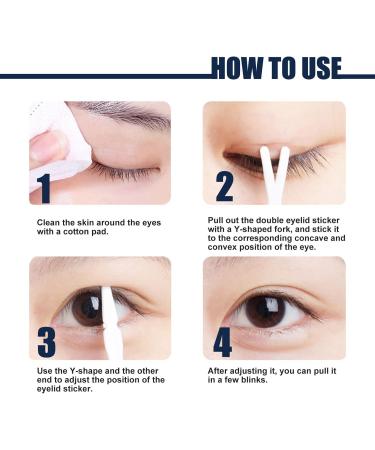 HOW TO USE

1

Clean the skin around the eyes with a cotton pad.

2

Pull out the double eyelid sticker with a Y-shaped fork, and stick it to the corresponding concave and convex position of the eye.

3

Use the Y-shape and the other end to adjust the position of the eyelid sticker.

4

After adjusting it, you can pull it in a few blinks.