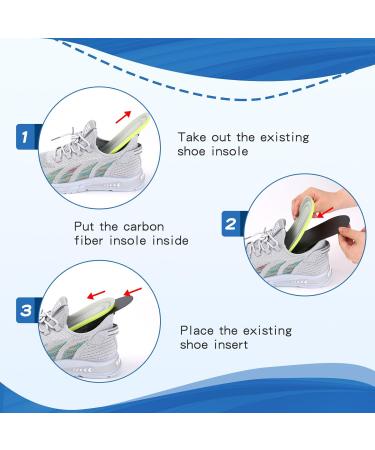 1

Take out the existing shoe insole

Put the carbon fiber insole inside

2

3

Place the existing shoe insert