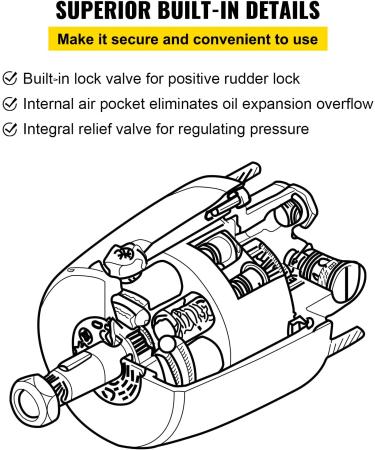 SUPERIOR BUILT-IN DETAILS

Make it secure and convenient to use

Built-in lock valve for positive rudder lock

Internal air pocket eliminates oil expansion overflow

Integral relief valve for regulating pressure