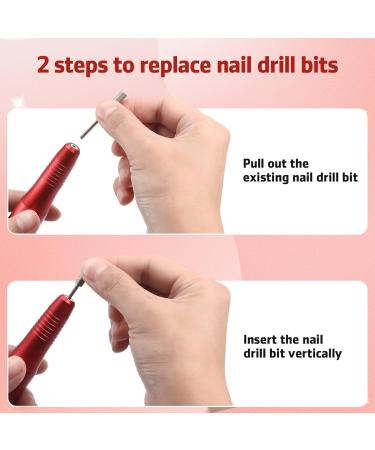 2 steps to replace nail drill bits

Pull out the existing nail drill bit

Insert the nail drill bit vertically