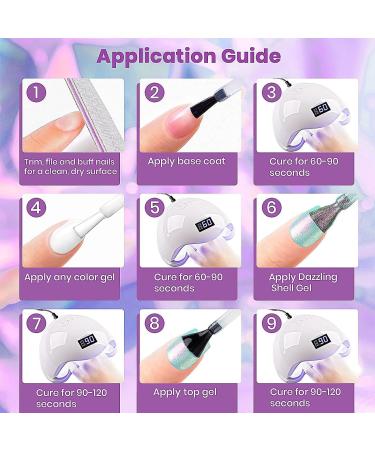 Application Guide

1
Trim, file and buff nails for a clean, dry surface

2
Apply base coat

3
60
Cure for 60-90 seconds

4
Apply any color gel

5
60
Cure for 60-90 seconds

6
Apply Dazzling Shell Gel

7
90
Cure for 90-120 seconds

8
Apply top gel

9
90
Cure for 90-120 seconds