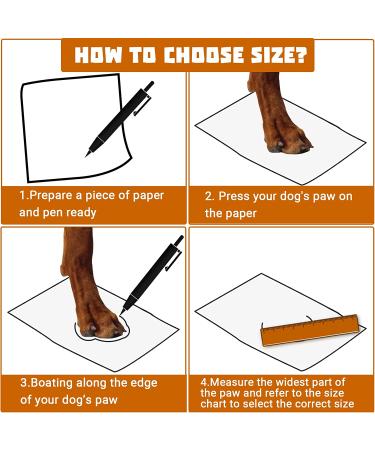 HOW TO CHOOSE SIZE?

1.Prepare a piece of paper and pen ready

2. Press your dog's paw on the paper

3.Boating along the edge of your dog's paw

4.Measure the widest part of the paw and refer to the size chart to select the correct size