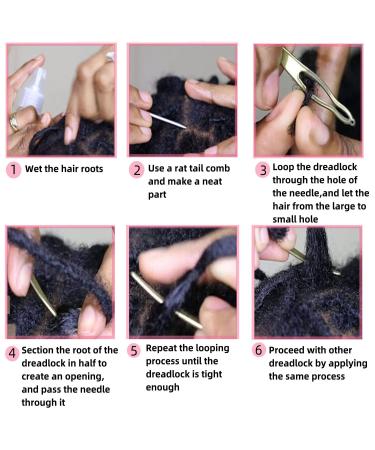 1 Wet the hair roots

2 Use a rat tail comb and make a neat part

3 Loop the dreadlock through the hole of the needle,and let the hair from the large to small hole

4 Section the root of the dreadlock in half to create an opening, and pass the needle through it

5 Repeat the looping process until the dreadlock is tight enough

6 Proceed with other dreadlock by applying the same process