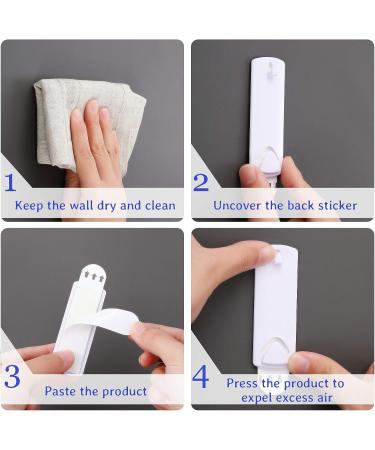 1
Keep the wall dry and clean

2
Uncover the back sticker

3
Paste the product

4
Press the product to expel excess air