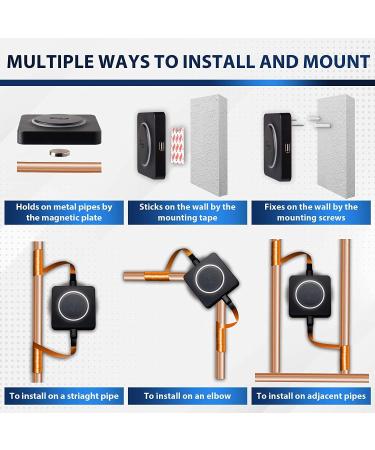 MULTIPLE WAYS TO INSTALL AND MOUNT

Holds on metal pipes by the magnetic plate

Sticks on the wall by the mounting tape

Fixes on the wall by the mounting screws

To install on a striaght pipe

To install on an elbow

To install on adjacent pipes