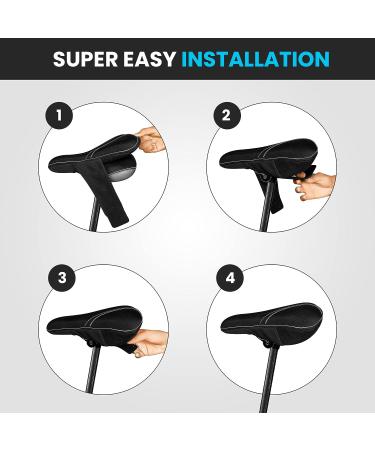 SUPER EASY INSTALLATION

1

2

3

4