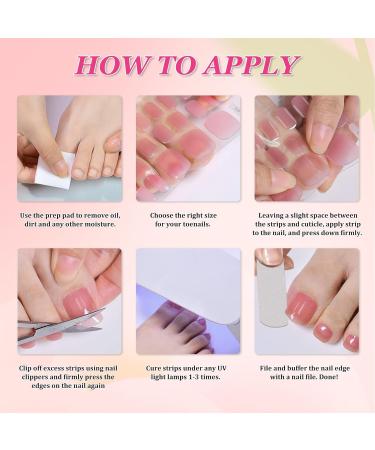 HOW TO APPLY

Use the prep pad to remove oil, dirt and any other moisture.

Choose the right size for your toenails.

Leaving a slight space between the strips and cuticle, apply strip to the nail, and press down firmly.

Clip off excess strips using nail clippers and firmly press the edges on the nail again

Cure strips under any UV light lamps 1-3 times.

File and buffer the nail edge with a nail file. Done!