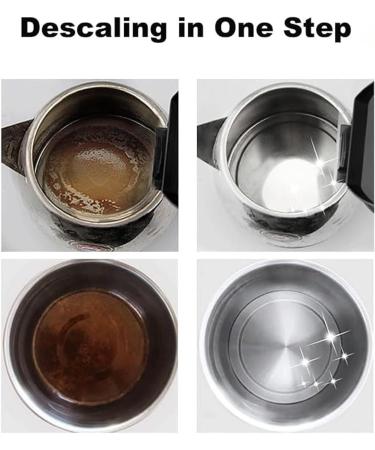 Descaling in One Step