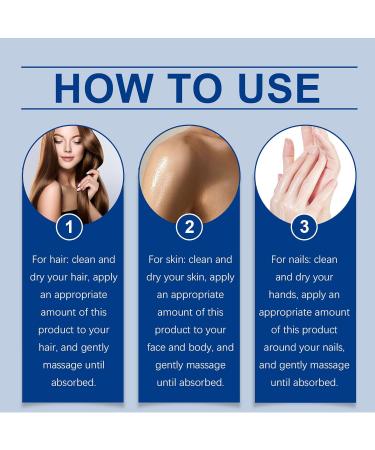 HOW TO USE

1

For hair: clean and dry your hair, apply an appropriate amount of this product to your hair, and gently massage until absorbed.

2

For skin: clean and dry your skin, apply an appropriate amount of this product to your face and body, and gently massage until absorbed.

3

For nails: clean and dry your hands, apply an appropriate amount of this product around your nails, and gently massage until absorbed.