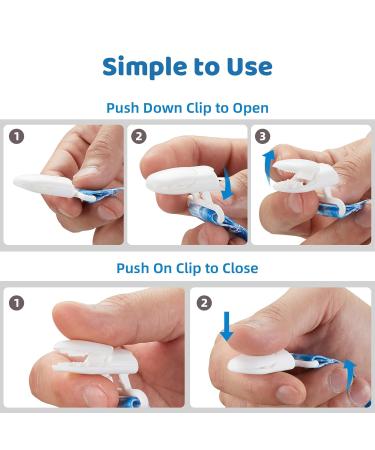 Simple to Use

Push Down Clip to Open

1

2

3

Push On Clip to Close

1

2