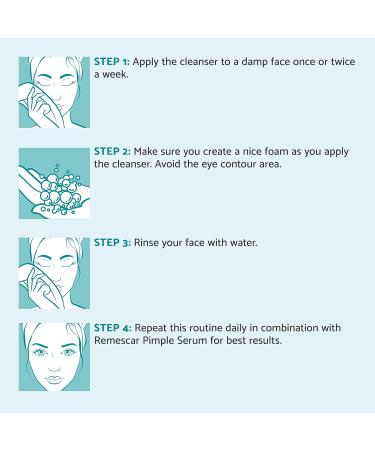 STEP 1: Apply the cleanser to a damp face once or twice a week.

STEP 2: Make sure you create a nice foam as you apply the cleanser. Avoid the eye contour area.

STEP 3: Rinse your face with water.

STEP 4: Repeat this routine daily in combination with Remescar Pimple Serum for best results.