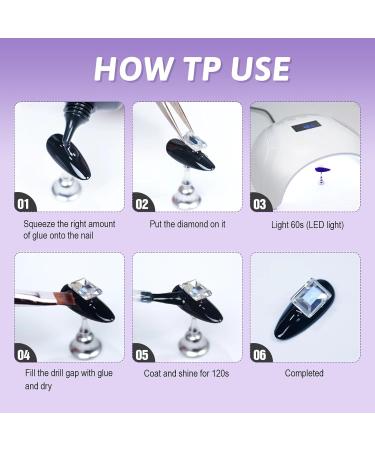 HOW TP USE

01
Squeeze the right amount of glue onto the nail

02
Put the diamond on it

03
Light 60s (LED light)

04
Fill the drill gap with glue and dry

05
Coat and shine for 120s

06
Completed