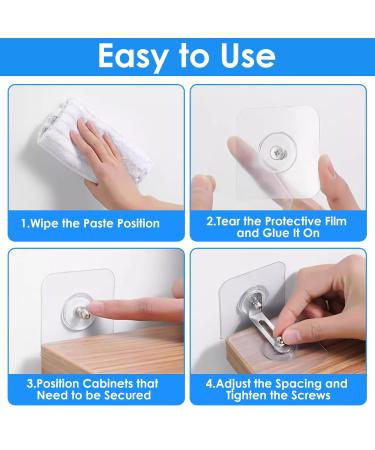 Easy to Use

1.Wipe the Paste Position

2.Tear the Protective Film and Glue It On

3.Position Cabinets that Need to be Secured

4.Adjust the Spacing and Tighten the Screws