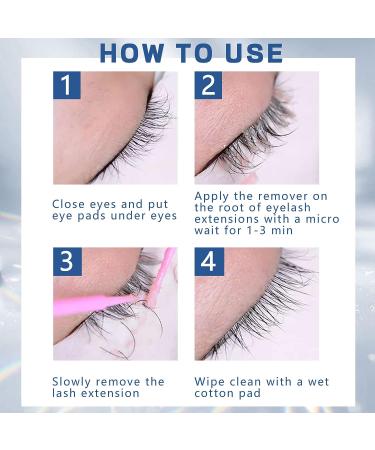 HOW TO USE

1

Close eyes and put eye pads under eyes

2

Apply the remover on the root of eyelash extensions with a micro wait for 1-3 min

3

Slowly remove the lash extension

4

Wipe clean with a wet cotton pad