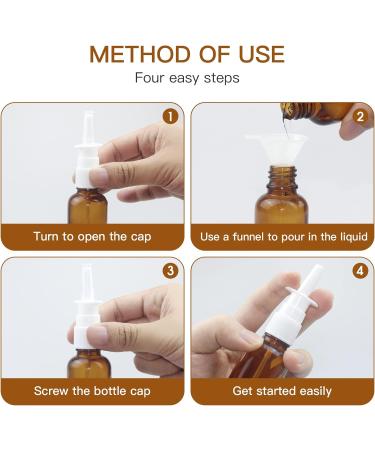 METHOD OF USE
Four easy steps

1
Turn to open the cap

2
Use a funnel to pour in the liquid

3
Screw the bottle cap

4
Get started easily