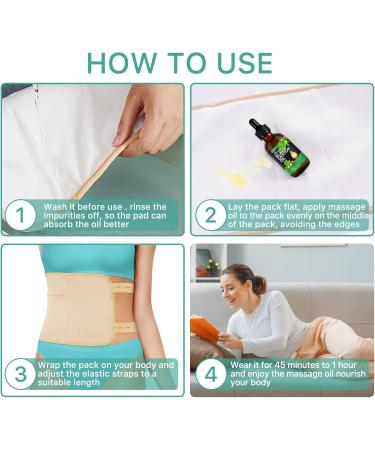 HOW TO USE

1 Wash it before use . rinse the impurities off, so the pad can absorb the oil better

2 Lay the pack flat, apply massage oil to the pack evenly on the middle of the pack, avoiding the edges

3 Wrap the pack on your body and adjust the elastic straps to a suitable length

4 Wear it for 45 minutes to 1 hour and enjoy the massage oil nourish your body