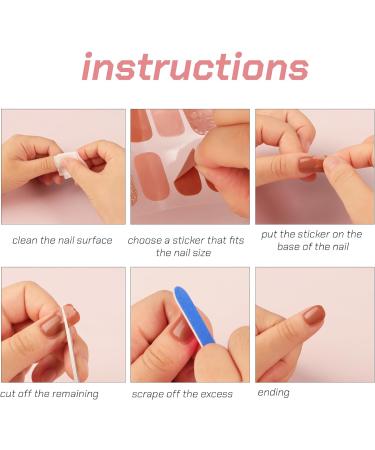 instructions

clean the nail surface

choose a sticker that fits the nail size

put the sticker on the base of the nail

cut off the remaining

scrape off the excess

ending