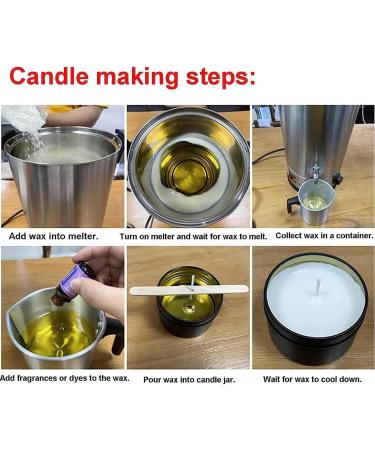 Candle making steps:

Add wax into melter.

Turn on melter and wait for wax to melt.

Collect wax in a container.

Add fragrances or dyes to the wax.

Pour wax into candle jar.

Wait for wax to cool down.