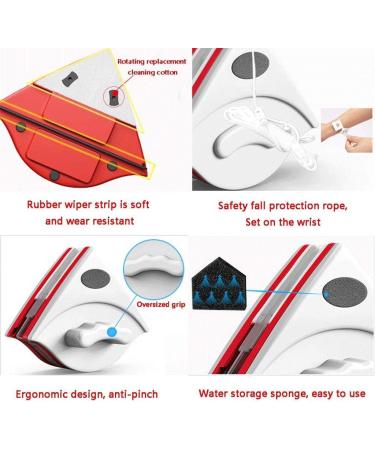 Rotating replacement cleaning cotton

Rubber wiper strip is soft and wear resistant

Safety fall protection rope, Set on the wrist

Oversized grip

Ergonomic design, anti-pinch

Water storage sponge, easy to use