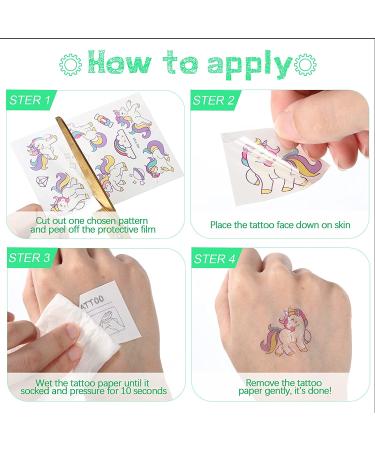 How to apply

STER 1

Cut out one chosen pattern and peel off the protective film

STER 2

Place the tattoo face down on skin

STER 3

ATTOO

Wet the tattoo paper until it socked and pressure for 10 seconds

STER 4

Remove the tattoo paper gently, it's done!