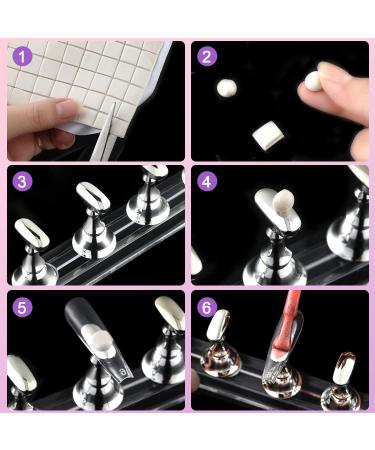 1

2

3

4

5

6