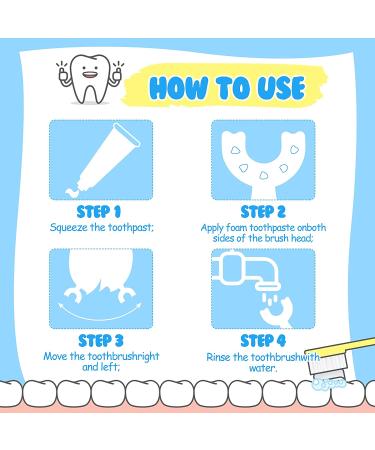 HOW TO USE

STEP 1
Squeeze the toothpast;

STEP 2
Apply foam toothpaste onboth sides of the brush head;

STEP 3
Move the toothbrushright and left;

STEP 4
Rinse the toothbrushwith water.