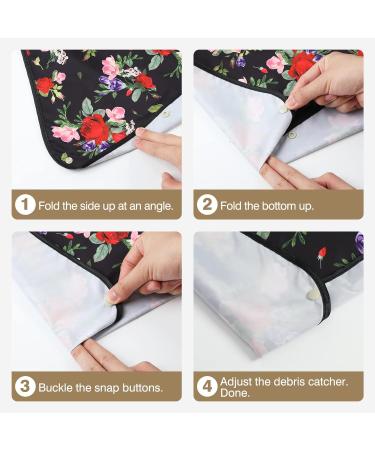 1 Fold the side up at an angle.

2 Fold the bottom up.

3 Buckle the snap buttons.

4 Adjust the debris catcher. Done.