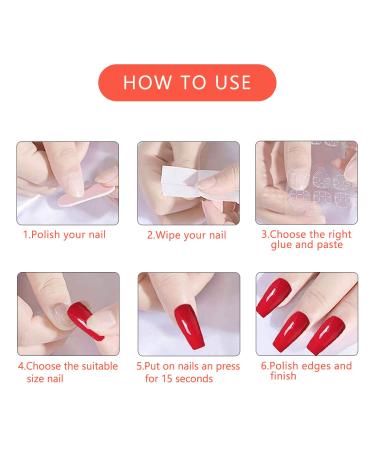 HOW TO USE

1.Polish your nail

2.Wipe your nail

3.Choose the right glue and paste

4.Choose the suitable size nail

5.Put on nails an press for 15 seconds

6.Polish edges and finish