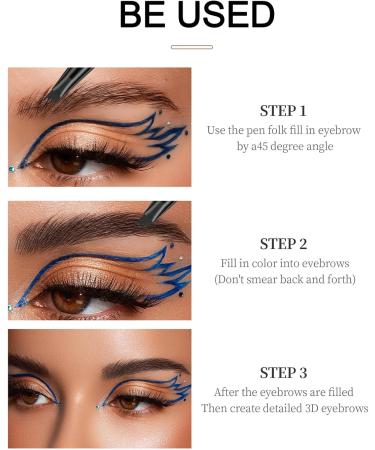 BE USED

STEP 1
Use the pen folk fill in eyebrow by a45 degree angle

STEP 2
Fill in color into evebrows
(Don't smear back and forth)

STEP 3
After the eyebrows are filled
Then create detailed 3D eyebrows